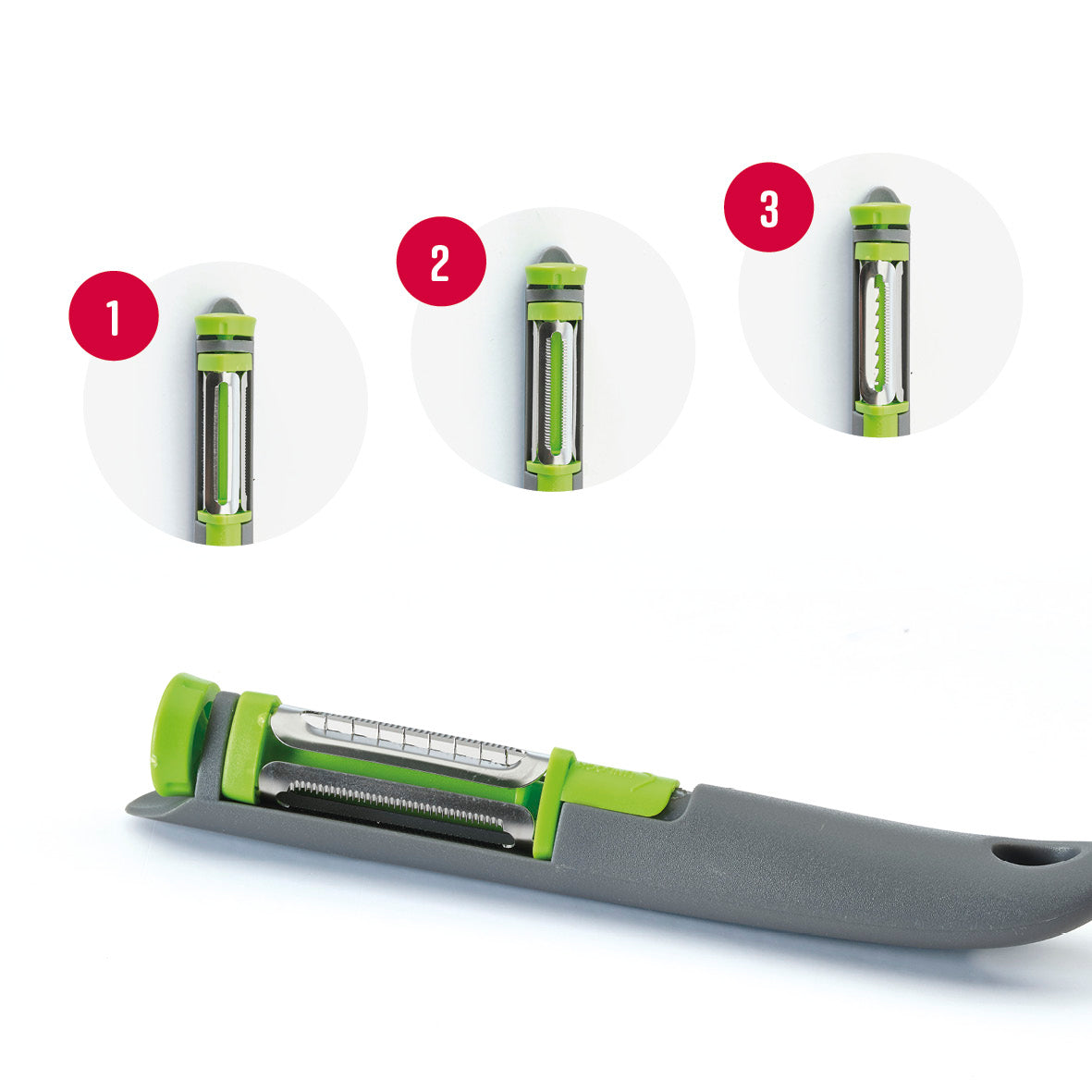 1

2

3