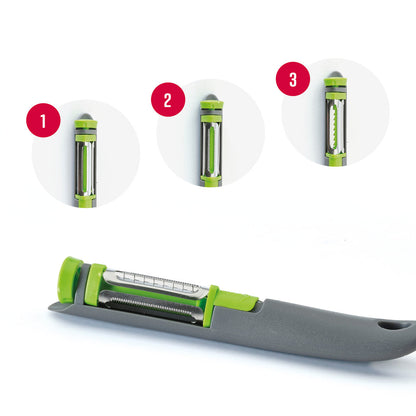 1
2
3